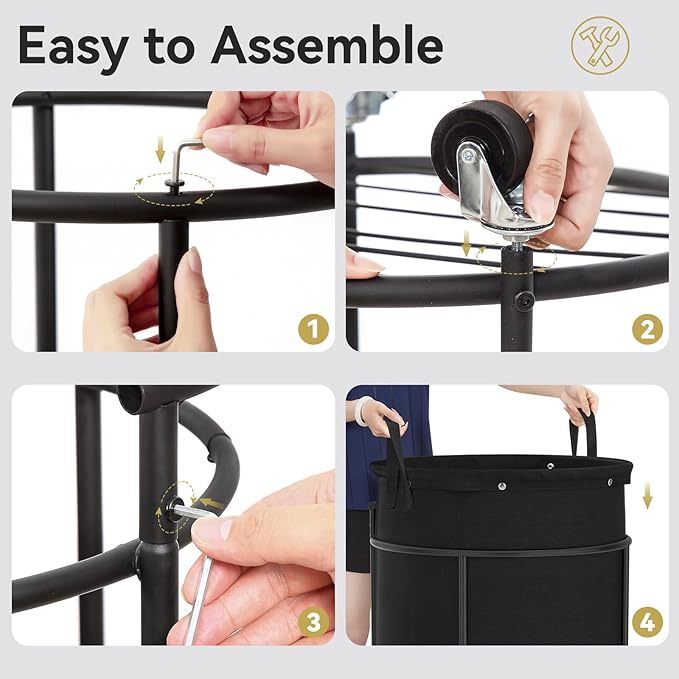 Easy to Assemble

1

2

3

4