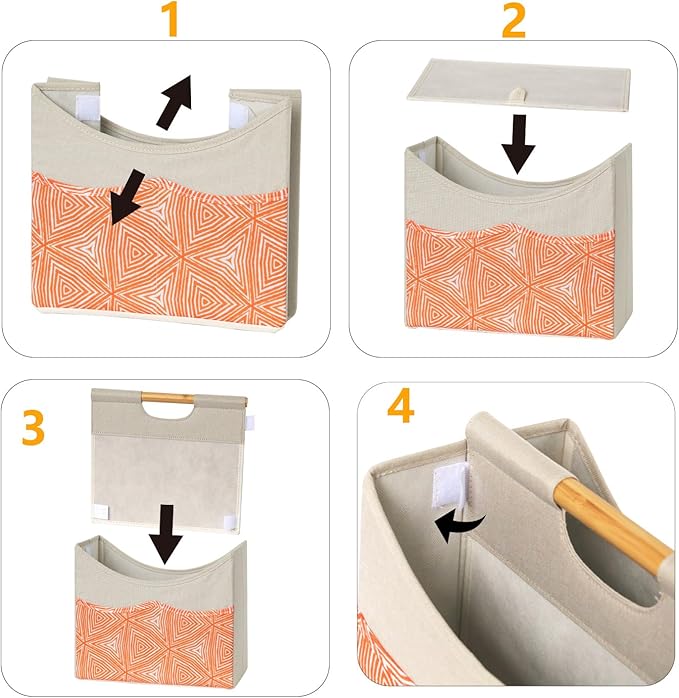 1

2

3

4