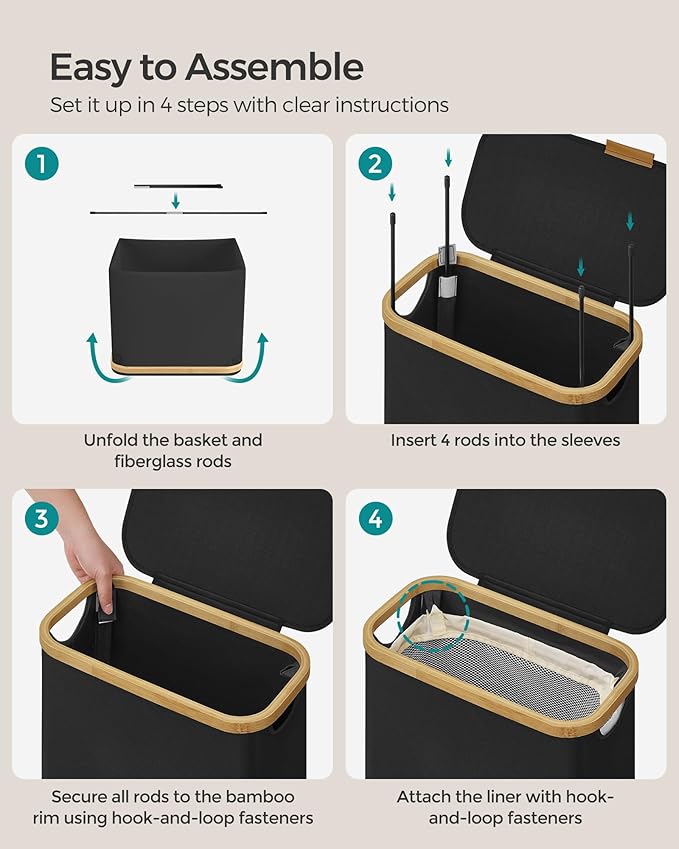 Easy to Assemble

Set it up in 4 steps with clear instructions

1

Unfold the basket and fiberglass rods

2

Insert 4 rods into the sleeves

3

Secure all rods to the bamboo rim using hook-and-loop fasteners

4

Attach the liner with hook-and-loop fasteners