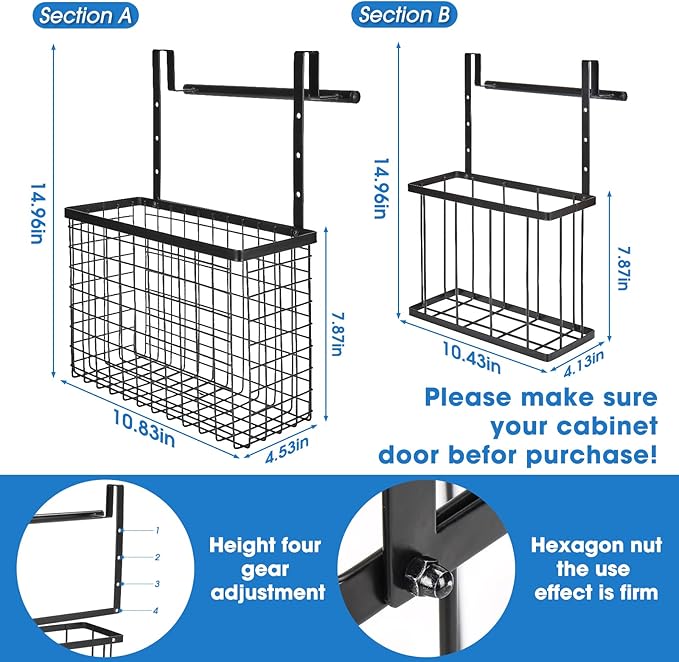 Section A

14.96in

7.87in

10.83in

4.53in

Section B

14.96in

7.87in

10.43in

4.13in

Please make sure your cabinet door befor purchase!

1
2
3
4

Height four gear adjustment

Hexagon nut the use effect is firm