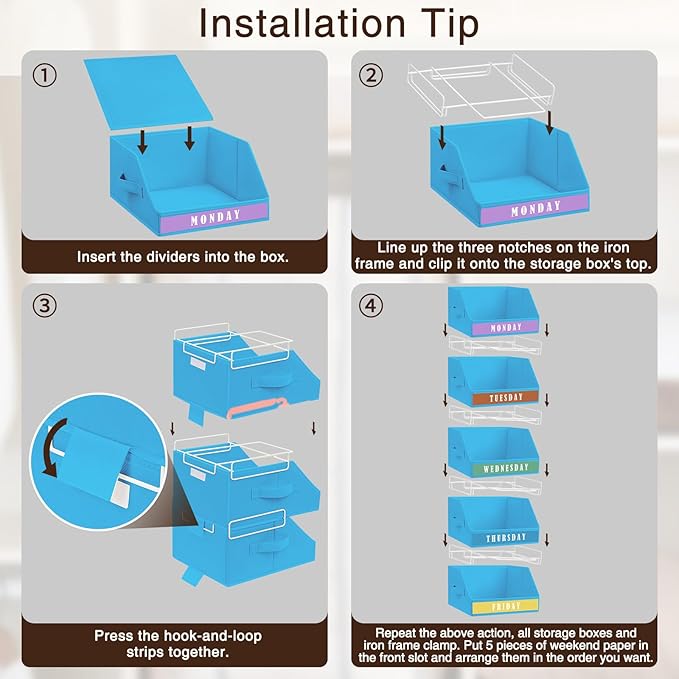 Installation Tip

①

MONDAY

Insert the dividers into the box.

②

MONDAY

Line up the three notches on the iron frame and clip it onto the storage box's top.

③

Press the hook-and-loop strips together.

④

MONDAY

TUESDAY

WEDNESDAY

THURSDAY

FRIDAY

Repeat the above action, all storage boxes and iron frame clamp. Put 5 pieces of weekend paper in the front slot and arrange them in the order you want.