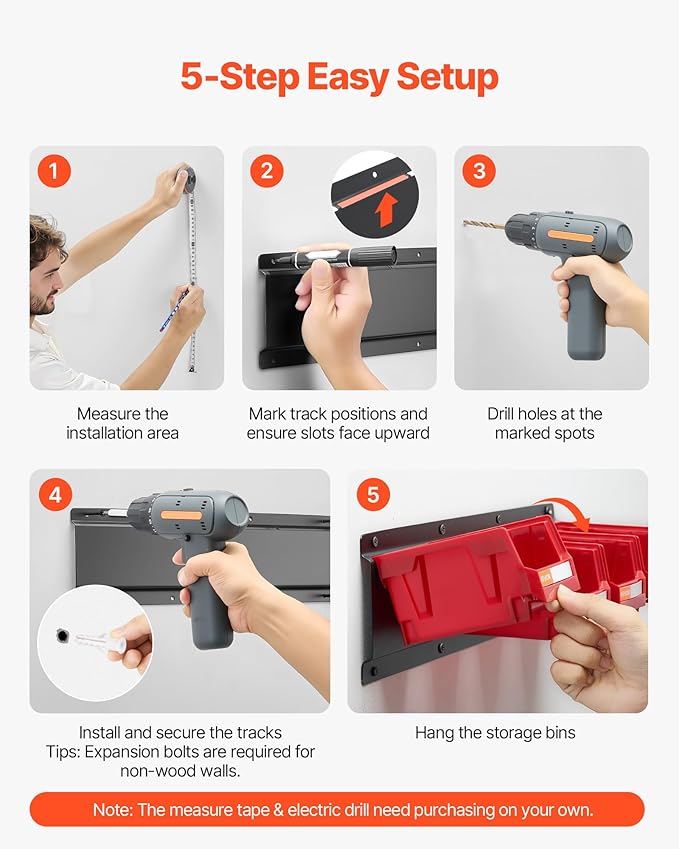 5-Step Easy Setup

1

Measure the installation area

2

Mark track positions and ensure slots face upward

3

Drill holes at the marked spots

4

Install and secure the tracks
Tips: Expansion bolts are required for non-wood walls.

5

Hang the storage bins

Note: The measure tape & electric drill need purchasing on your own.