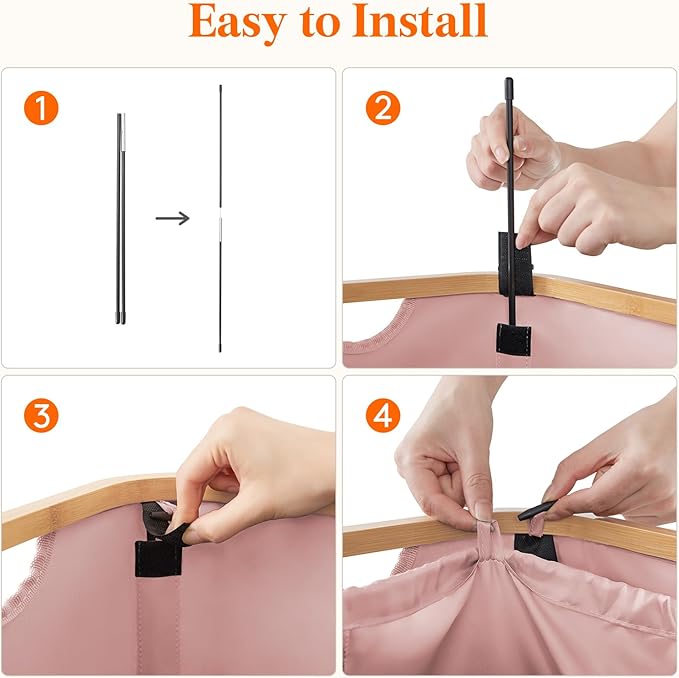 Easy to Install

1

2

3

4