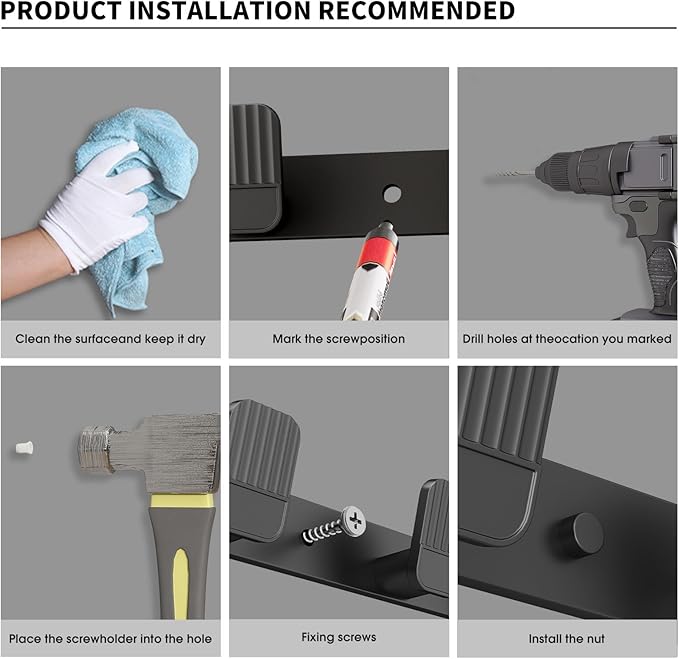 PRODUCT INSTALLATION RECOMMENDED

Clean the surfaceand keep it dry

Mark the screwposition

Drill holes at theocation you marked

Place the screwholder into the hole

Fixing screws

Install the nut