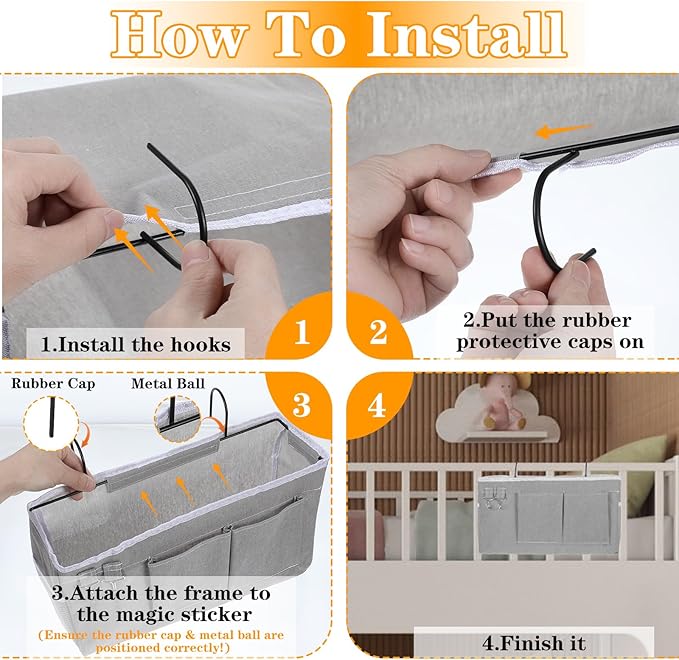 How To Install

1.Install the hooks

1

2

2.Put the rubber protective caps on

Rubber Cap

Metal Ball

3

4

3.Attach the frame to the magic sticker

(Ensure the rubber cap & metal ball are positioned correctly!)

4.Finish it