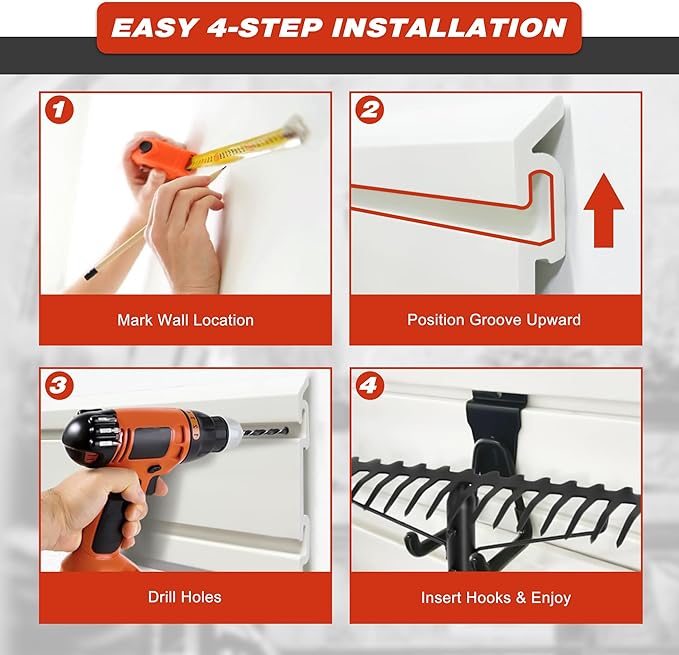 EASY 4-STEP INSTALLATION

1

Mark Wall Location

2

Position Groove Upward

3

Drill Holes

4

Insert Hooks & Enjoy