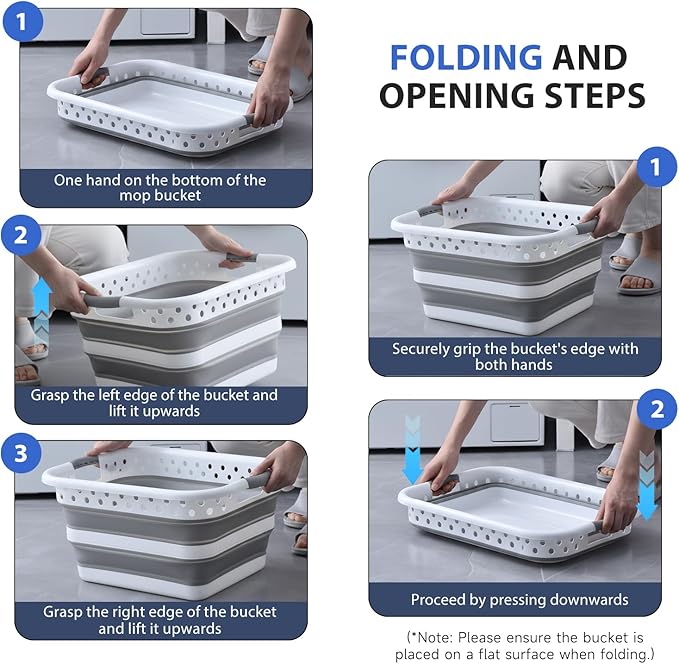 FOLDING AND OPENING STEPS

1
One hand on the bottom of the mop bucket

2
Grasp the left edge of the bucket and lift it upwards

3
Grasp the right edge of the bucket and lift it upwards

1
Securely grip the bucket's edge with both hands

2
Proceed by pressing downwards

(*Note: Please ensure the bucket is placed on a flat surface when folding.)