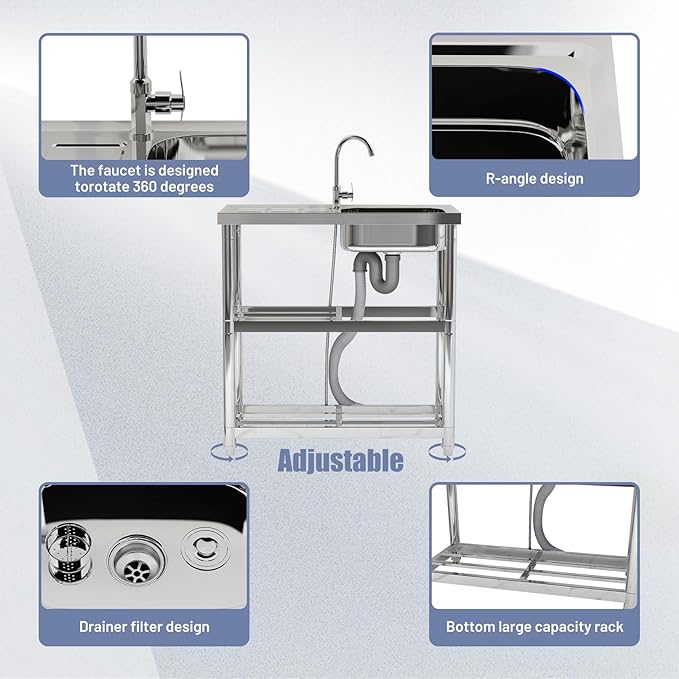 The faucet is designed torotate 360 degrees

R-angle design

Adjustable

Drainer filter design

Bottom large capacity rack