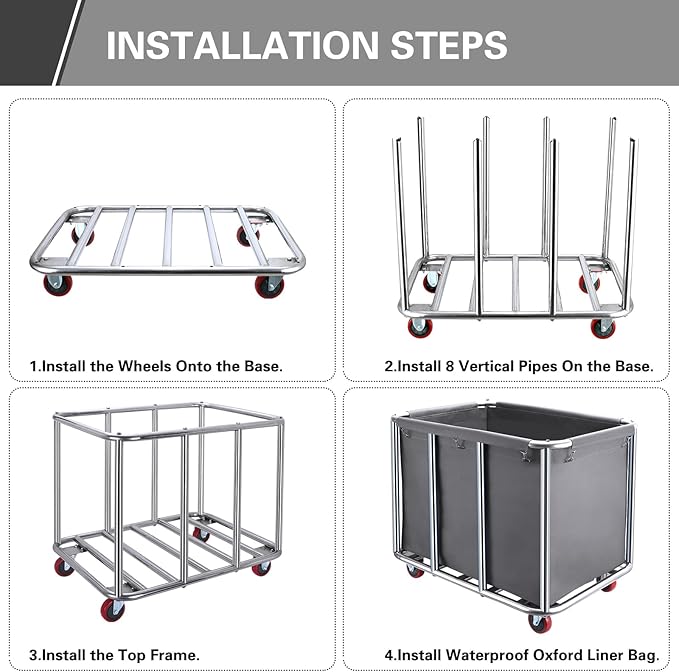 INSTALLATION STEPS

1.Install the Wheels Onto the Base.

2.Install 8 Vertical Pipes On the Base.

3.Install the Top Frame.

4.Install Waterproof Oxford Liner Bag.