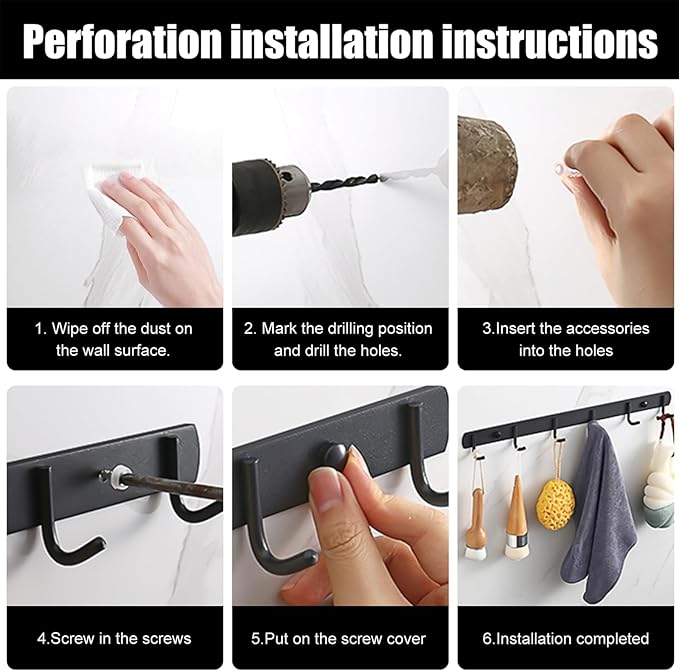 Perforation installation instructions

1. Wipe off the dust on the wall surface.

2. Mark the drilling position and drill the holes.

3.Insert the accessories into the holes

4.Screw in the screws

5.Put on the screw cover

6.Installation completed