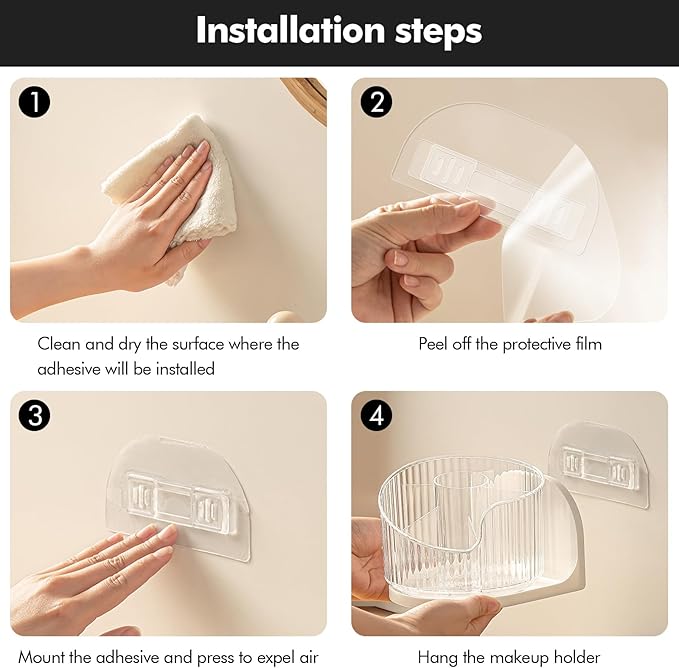 Installation steps

1

Clean and dry the surface where the adhesive will be installed

2

Peel off the protective film

3

Mount the adhesive and press to expel air

4

Hang the makeup holder