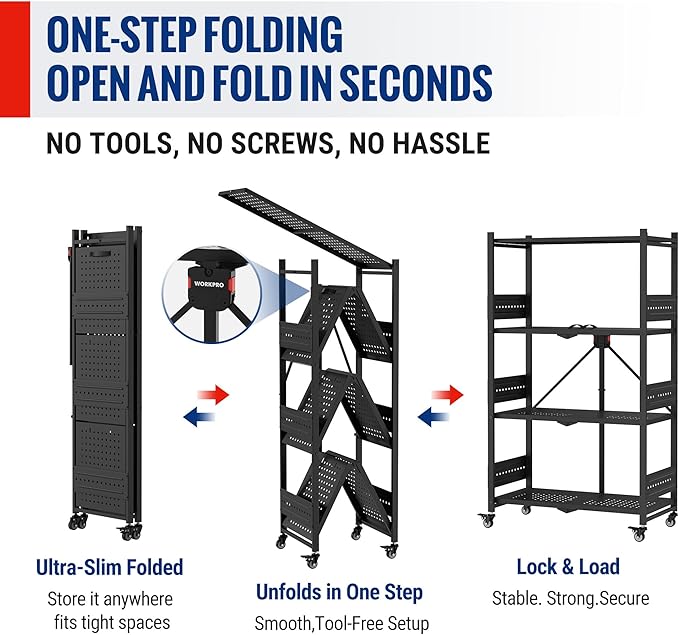 ONE-STEP FOLDING
OPEN AND FOLD IN SECONDS

NO TOOLS, NO SCREWS, NO HASSLE

WORKPRO

Ultra-Slim Folded
Store it anywhere fits tight spaces

Unfolds in One Step
Smooth,Tool-Free Setup

Lock & Load
Stable. Strong.Secure