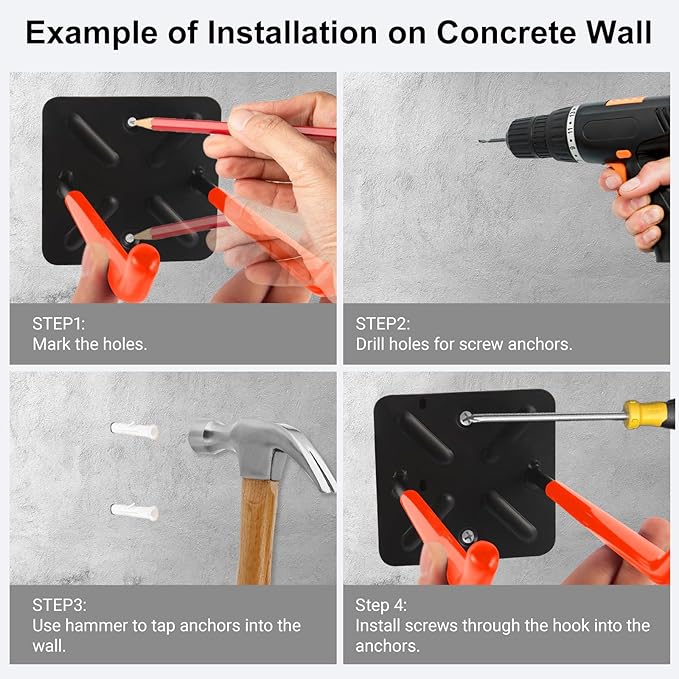 Example of Installation on Concrete Wall

STEP1:
Mark the holes.

STEP2:
Drill holes for screw anchors.

STEP3:
Use hammer to tap anchors into the wall.

Step 4:
Install screws through the hook into the anchors.