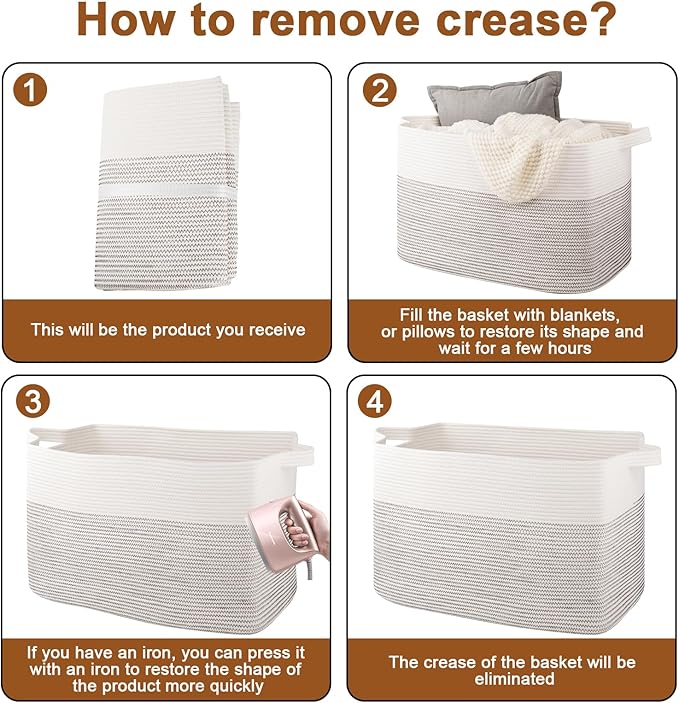 How to remove crease?

1

This will be the product you receive

2

Fill the basket with blankets, or pillows to restore its shape and wait for a few hours

3

If you have an iron, you can press it with an iron to restore the shape of the product more quickly

4

The crease of the basket will be eliminated