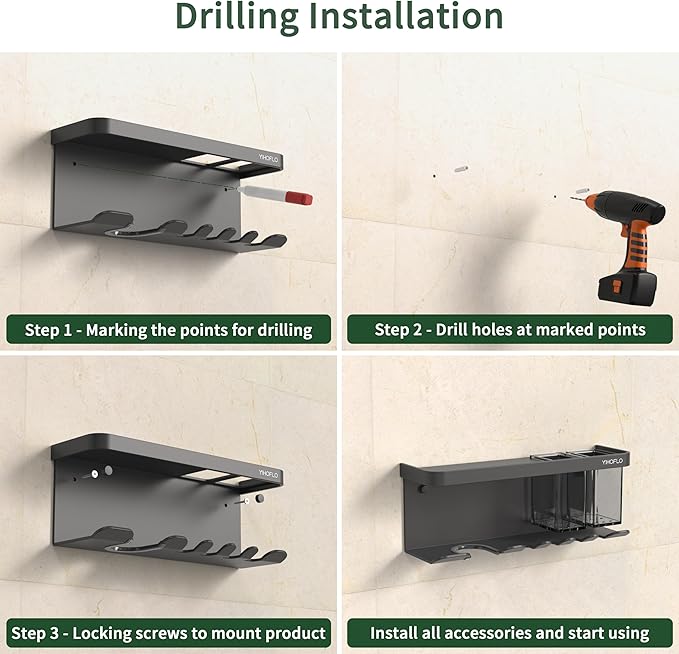 Drilling Installation

YHOFLO

Step 1 - Marking the points for drilling

Step 2 - Drill holes at marked points

YHOFLO

Step 3 - Locking screws to mount product

YHOFLO

Install all accessories and start using