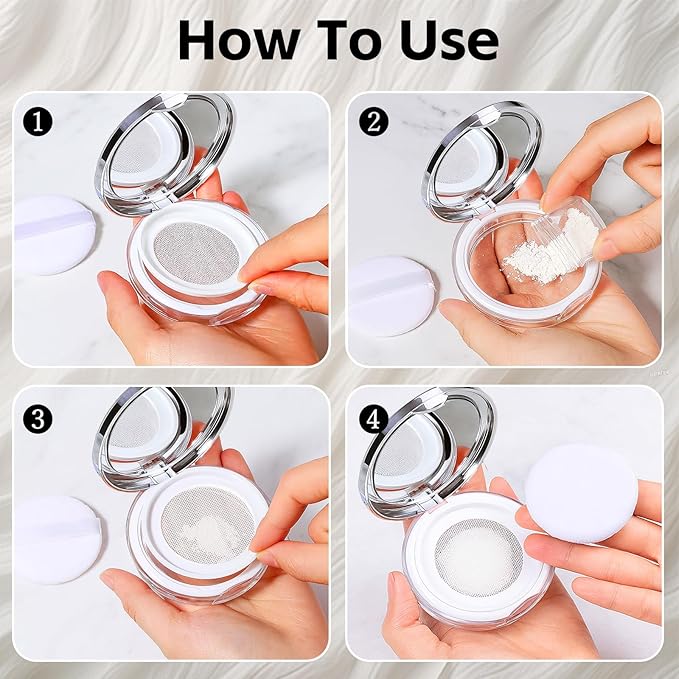 How To Use

1

2

3

4