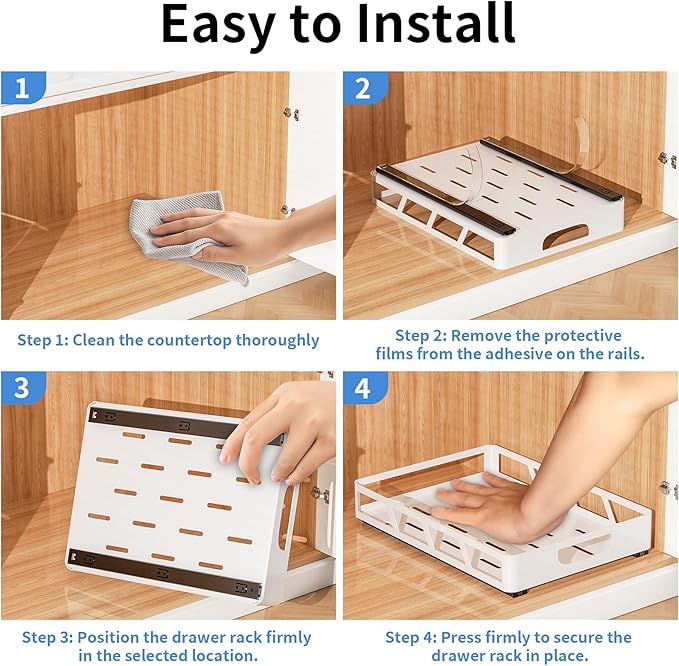 Easy to Install

1

Step 1: Clean the countertop thoroughly

2

Step 2: Remove the protective films from the adhesive on the rails.

3

Step 3: Position the drawer rack firmly in the selected location.

4

Step 4: Press firmly to secure the drawer rack in place.