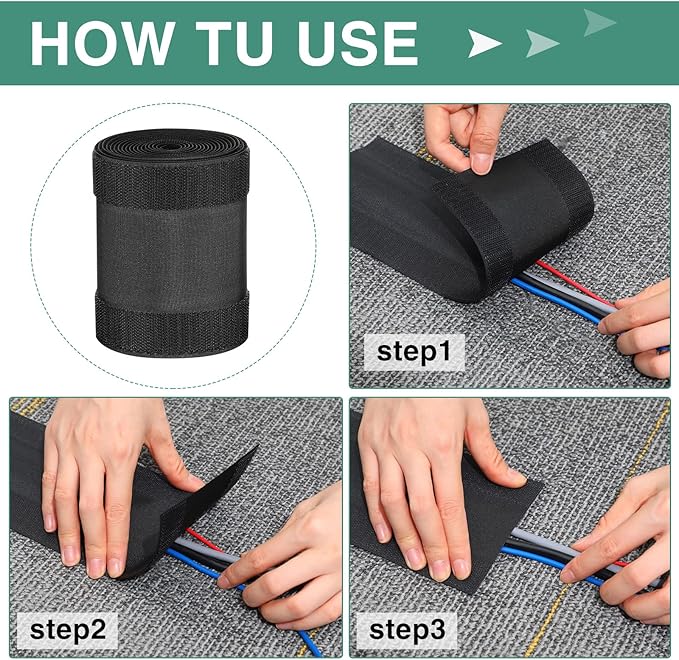 HOW TU USE

step1

step2

step3