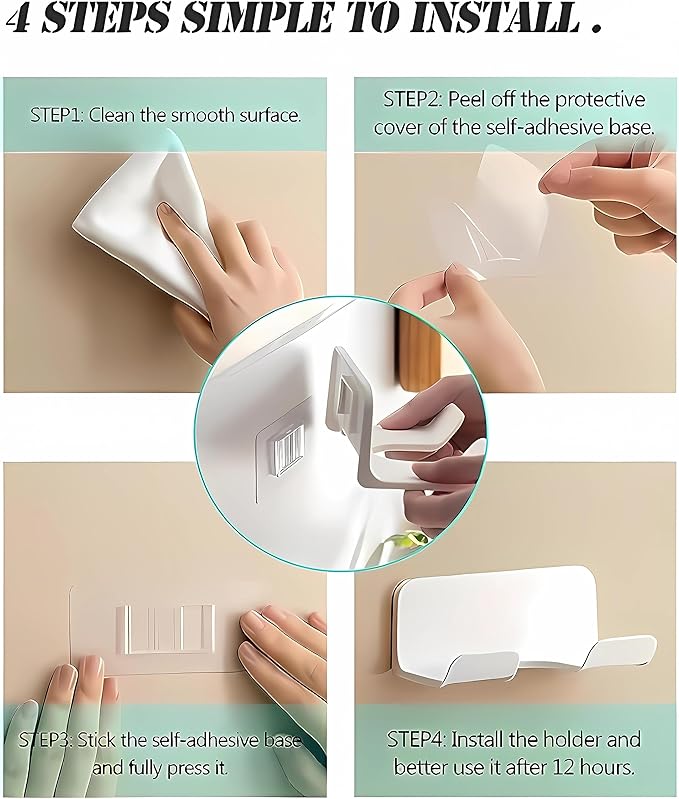 4 STEPS SIMPLE TO INSTALL .

STEP1: Clean the smooth surface.

STEP2: Peel off the protective cover of the self-adhesive base.

STEP3: Stick the self-adhesive base and fully press it.

STEP4: Install the holder and better use it after 12 hours.