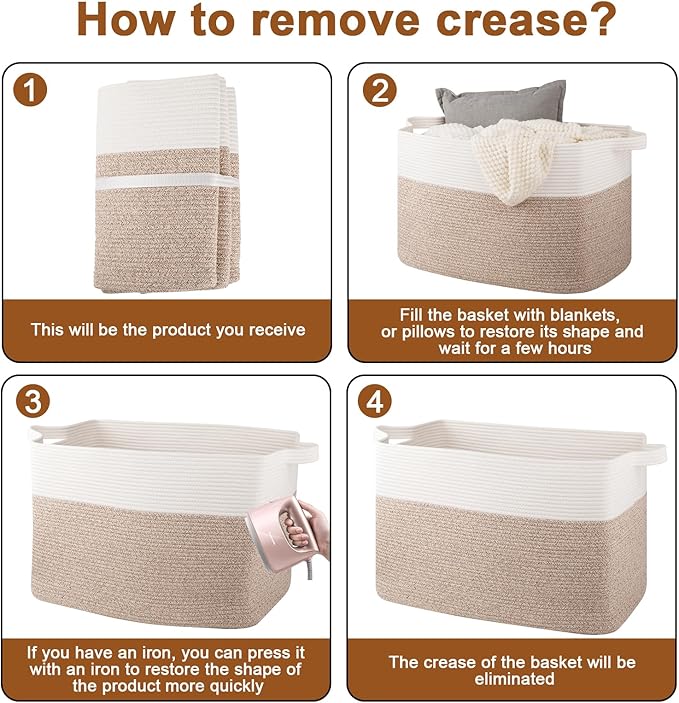 How to remove crease?

1

This will be the product you receive

2

Fill the basket with blankets, or pillows to restore its shape and wait for a few hours

3

If you have an iron, you can press it with an iron to restore the shape of the product more quickly

4

The crease of the basket will be eliminated