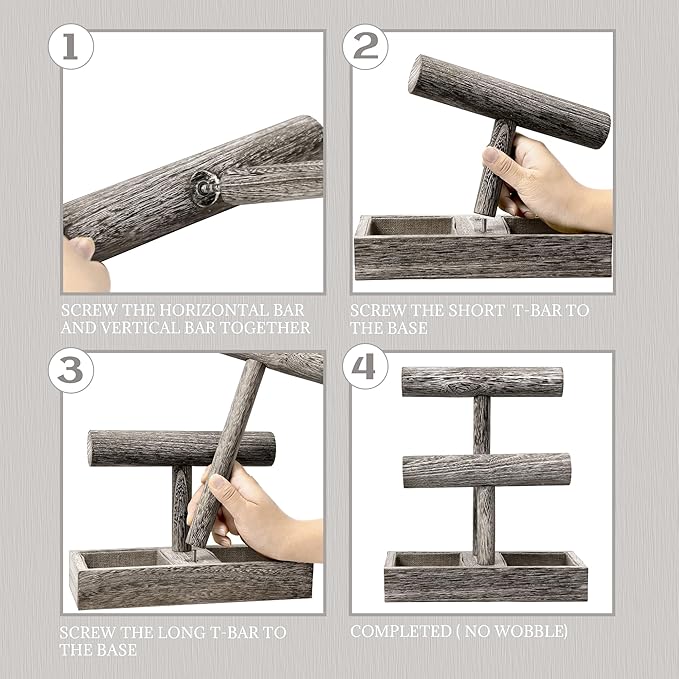 1

SCREW THE HORIZONTAL BAR AND VERTICAL BAR TOGETHER

2

SCREW THE SHORT T-BAR TO THE BASE

3

SCREW THE LONG T-BAR TO THE BASE

4

COMPLETED ( NO WOBBLE)