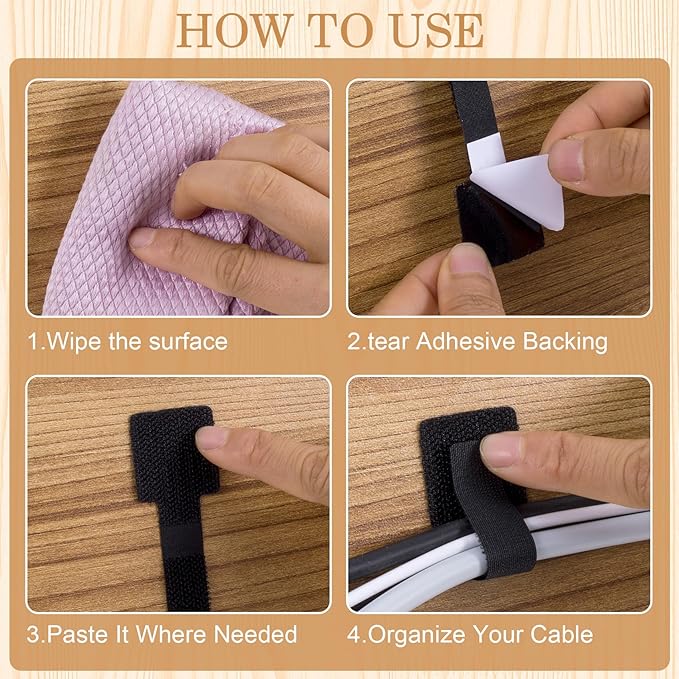 HOW TO USE

1.Wipe the surface

2.tear Adhesive Backing

3.Paste It Where Needed

4.Organize Your Cable