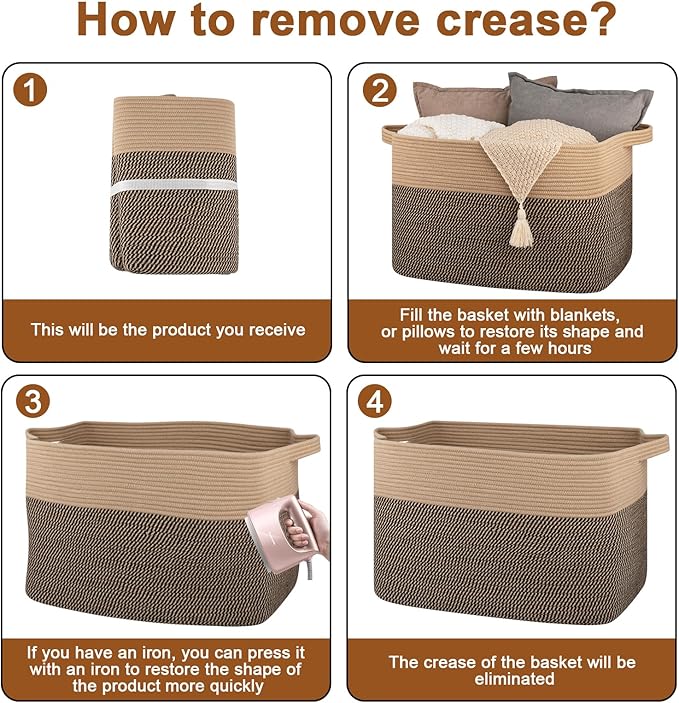 How to remove crease?

1

This will be the product you receive

2

Fill the basket with blankets, or pillows to restore its shape and wait for a few hours

3

If you have an iron, you can press it with an iron to restore the shape of the product more quickly

4

The crease of the basket will be eliminated