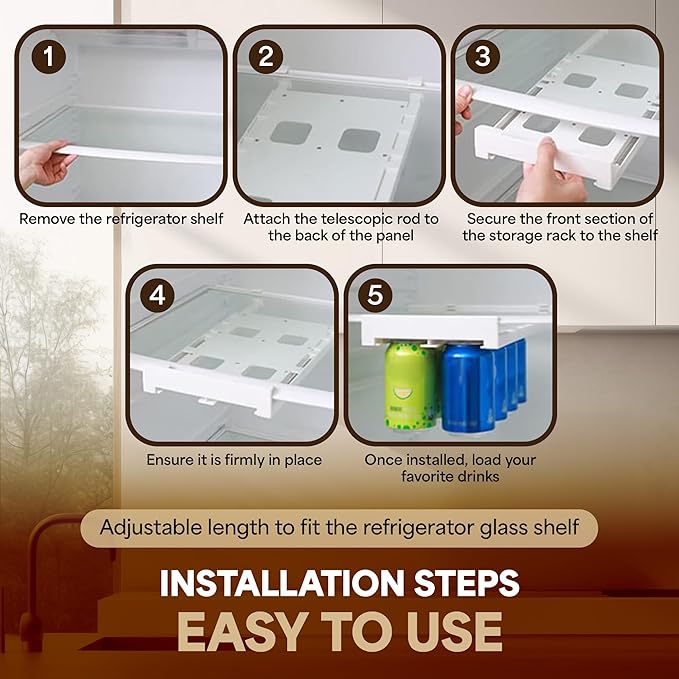 1

Remove the refrigerator shelf

2

Attach the telescopic rod to the back of the panel

3

Secure the front section of the storage rack to the shelf

4

Ensure it is firmly in place

5

Once installed, load your favorite drinks

Adjustable length to fit the refrigerator glass shelf

INSTALLATION STEPS

EASY TO USE