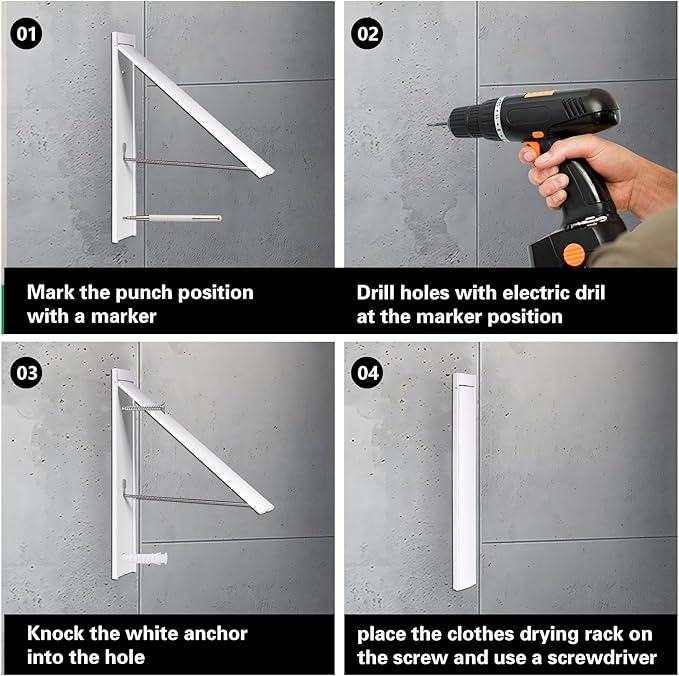 01

Mark the punch position with a marker

02

Drill holes with electric dril at the marker position

03

Knock the white anchor into the hole

04

place the clothes drying rack on the screw and use a screwdriver