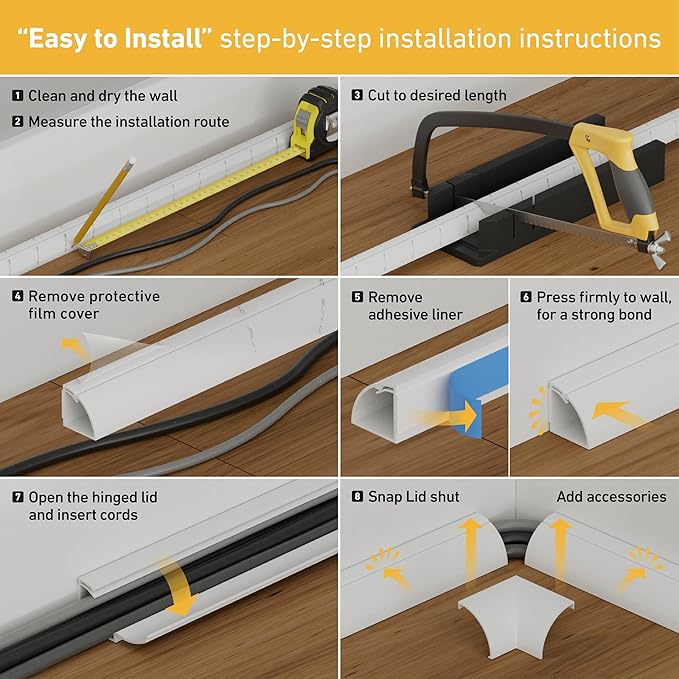 "Easy to Install" step-by-step installation instructions

1 Clean and dry the wall

2 Measure the installation route

3 Cut to desired length

4 Remove protective film cover

5 Remove adhesive liner

6 Press firmly to wall, for a strong bond

7 Open the hinged lid and insert cords

8 Snap Lid shut

Add accessories